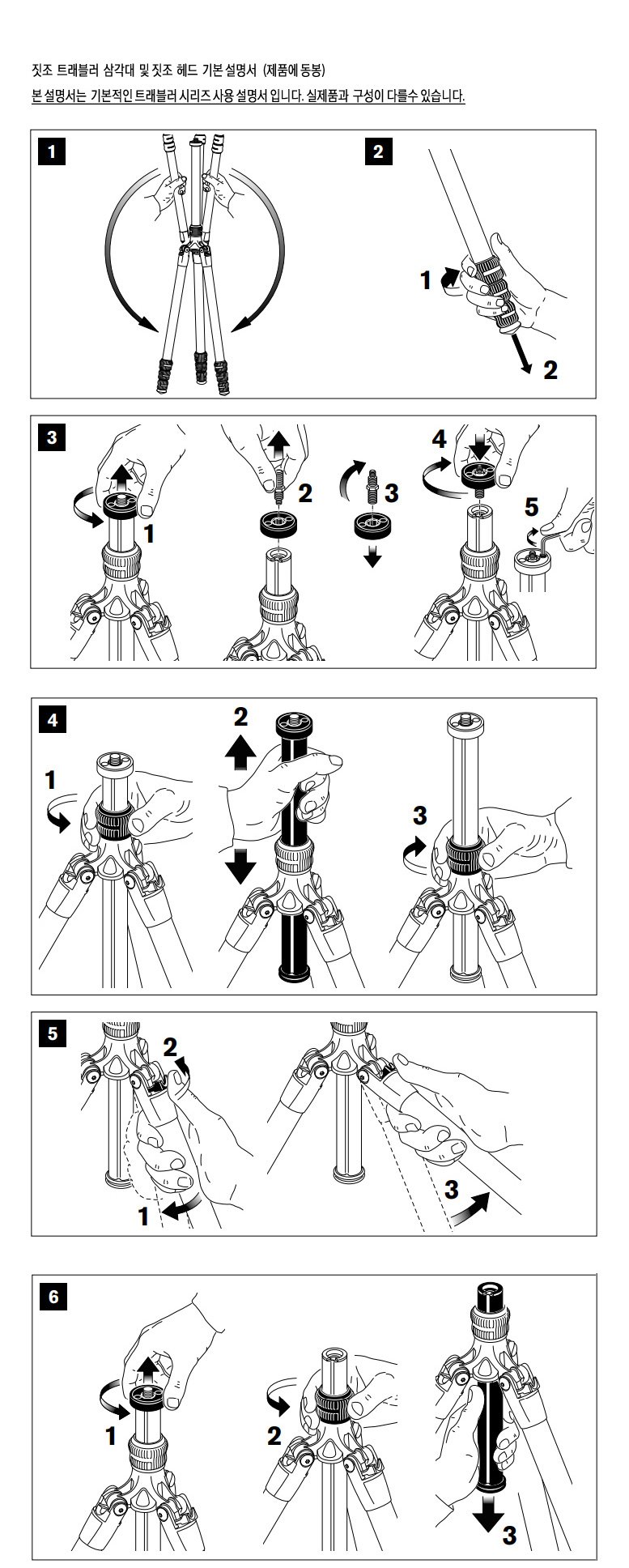 짓조 트래블러 삼각대 및 짓조 헤드 기본 설명서 (제품에 동봉)
본 설명서는 기본적인 트래블러 시리즈 사용 설명서 입니다. 실제품과 구성이 다를수 있습니다.

1

2

1

2

3

1

2

3

4

5

4

1

2

3

5

2

1

3

6

1

2

3