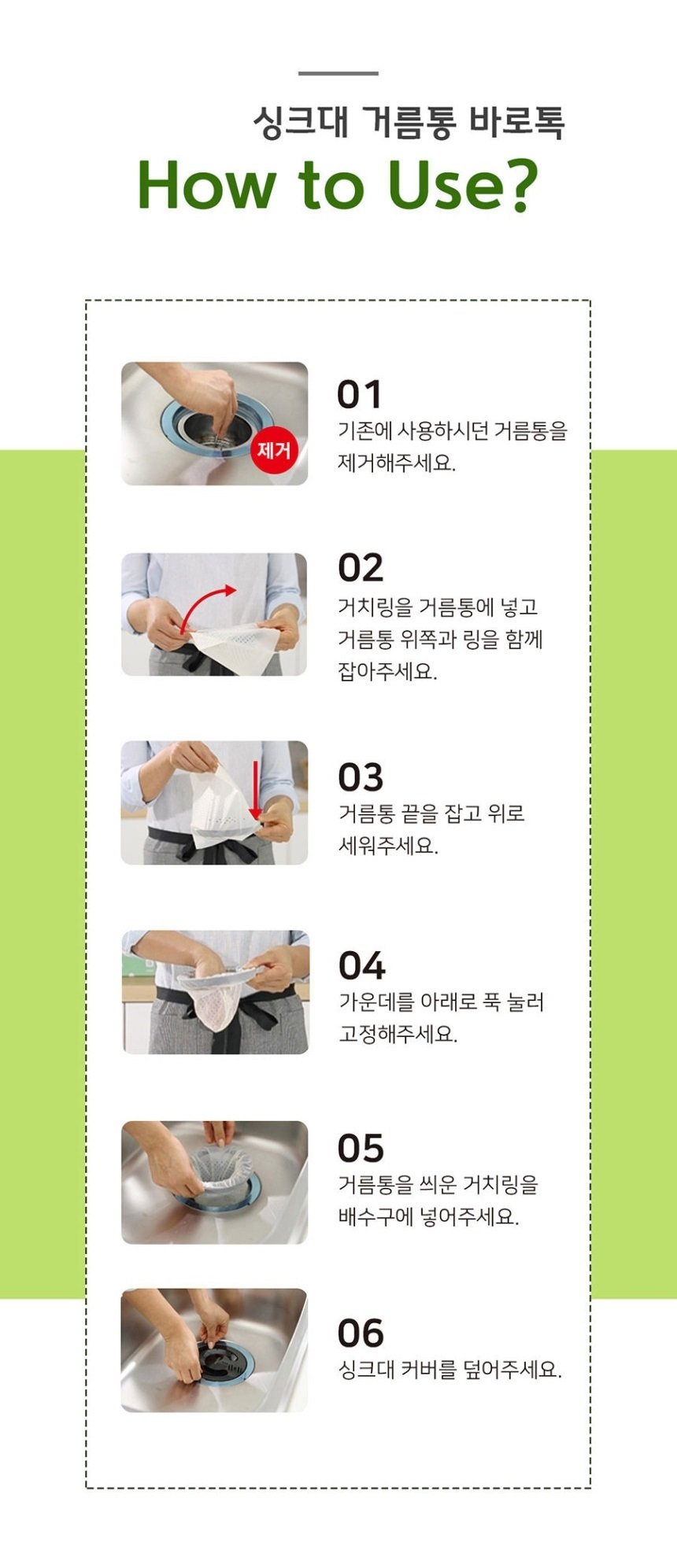 싱크대 거름통 바로톡
How to Use?

제거

01
기존에 사용하시던 거름통을 제거해주세요.

02
거치링을 거름통에 넣고 거름통 위쪽과 링을 함께 잡아주세요.

03
거름통 끝을 잡고 위로 세워주세요.

04
가운데를 아래로 푹 눌러 고정해주세요.

05
거름통을 씌운 거치링을 배수구에 넣어주세요.

06
싱크대 커버를 덮어주세요.