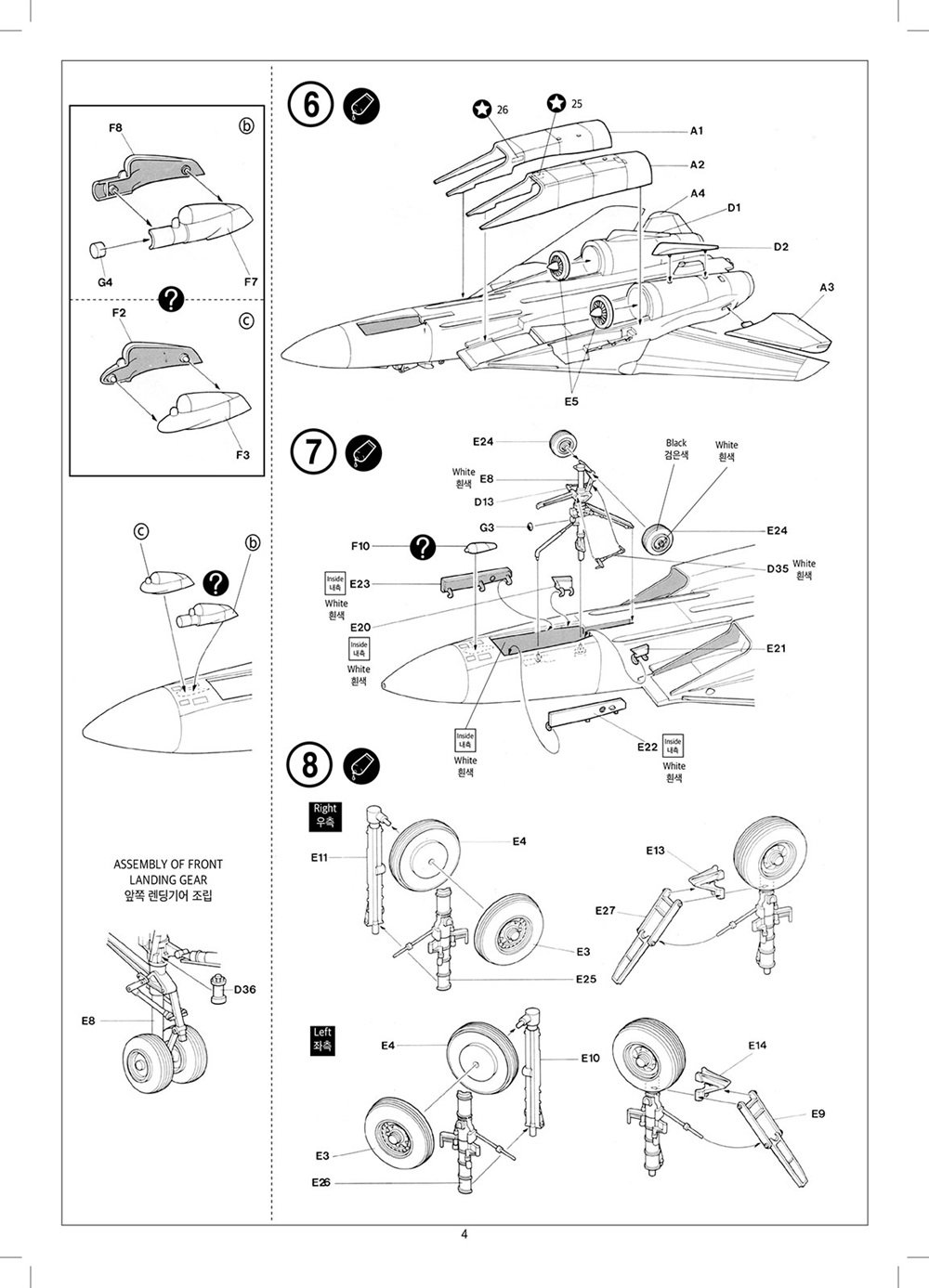 F8
b
G4
F7
?
F2
c
F3

c
b
?

ASSEMBLY OF FRONT LANDING GEAR
앞쪽 렌딩기어 조립
D36
E8

6
26
25
A1
A2
A4
D1
D2
A3
E5

7
E24
Black
검은색
White
흰색
White
흰색
E8
D13
G3
E24
F10
?
D35 White 흰색
Inside 내측
E23
White
흰색
E20
Inside 내측
White
흰색
E21
Inside 내측
White
흰색
E22
Inside 내측
White
흰색

8
Right
우측
E11
E4
E3
E25
E13
E27

Left
좌측
E4
E10
E3
E26
E14
E9

4