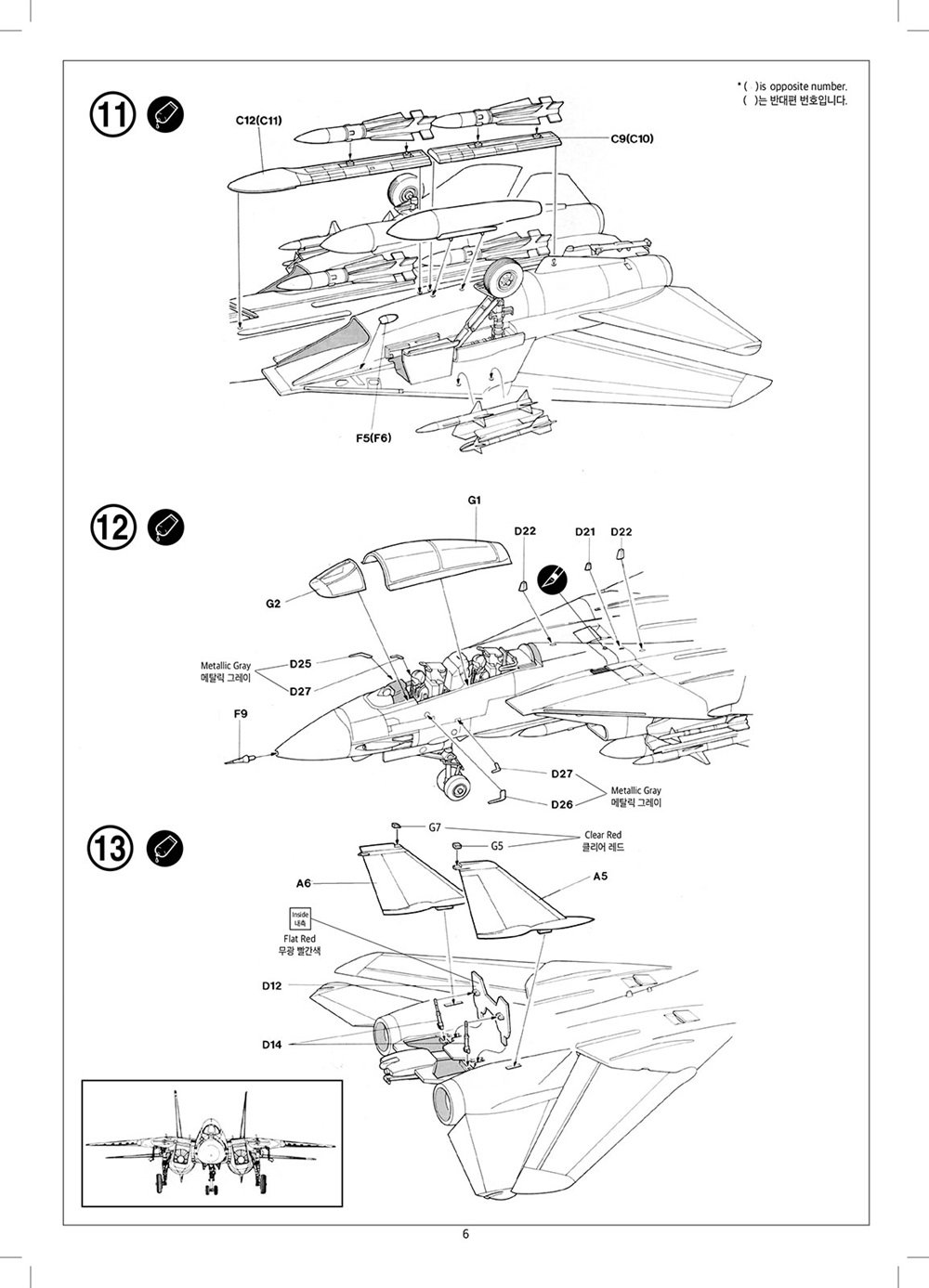 * ( )is opposite number.
( )는 반대편 번호입니다.

11

C12(C11)

C9(C10)

F5(F6)

12

G1

D22

D21

D22

G2

Metallic Gray
메탈릭 그레이

D25

D27

F9

D27

D26

Metallic Gray
메탈릭 그레이

13

G7

G5

Clear Red
클리어 레드

A6

A5

Inside
내측

Flat Red
무광 빨간색

D12

D14

6