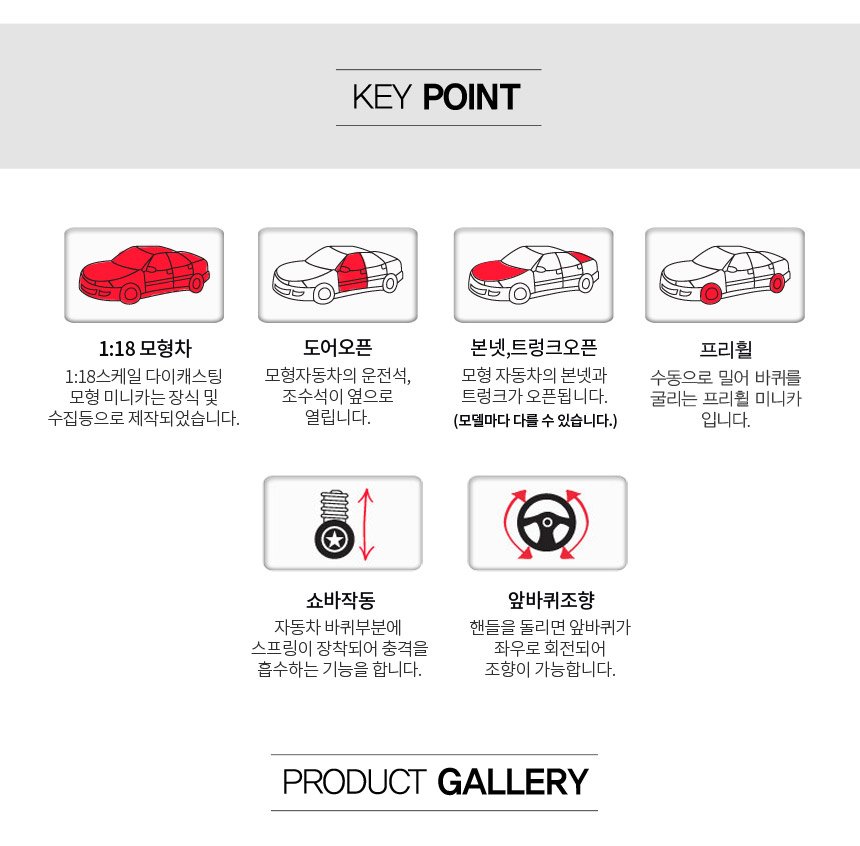 KEY POINT

1:18 모형차
1:18스케일 다이캐스팅 모형 미니카는 장식 및 수집등으로 제작되었습니다.

도어오픈
모형자동차의 운전석, 조수석이 옆으로 열립니다.

본넷,트렁크오픈
모형 자동차의 본넷과 트렁크가 오픈됩니다.
(모델마다 다를 수 있습니다.)

프리휠
수동으로 밀어 바퀴를 굴리는 프리휠 미니카 입니다.

쇼바작동
자동차 바퀴부분에 스프링이 장착되어 충격을 흡수하는 기능을 합니다.

앞바퀴조향
핸들을 돌리면 앞바퀴가 좌우로 회전되어 조향이 가능합니다.

PRODUCT GALLERY