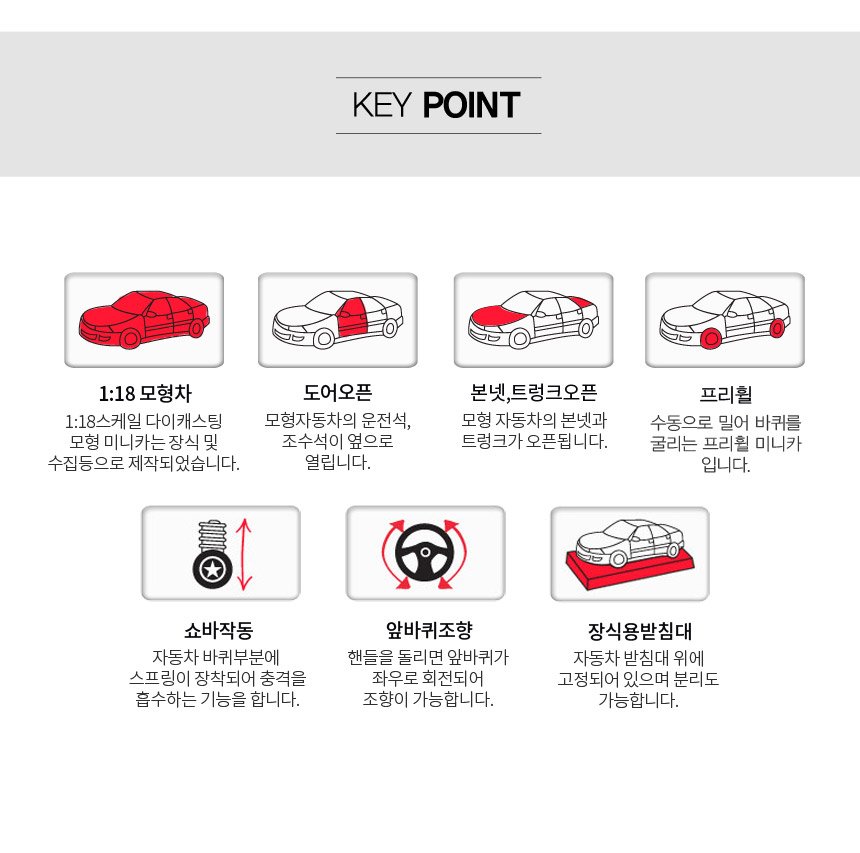 KEY POINT

1:18 모형차
1:18스케일 다이캐스팅 모형 미니카는 장식 및 수집등으로 제작되었습니다.

도어오픈
모형자동차의 운전석, 조수석이 옆으로 열립니다.

본넷,트렁크오픈
모형 자동차의 본넷과 트렁크가 오픈됩니다.

프리휠
수동으로 밀어 바퀴를 굴리는 프리휠 미니카 입니다.

쇼바작동
자동차 바퀴부분에 스프링이 장착되어 충격을 흡수하는 기능을 합니다.

앞바퀴조향
핸들을 돌리면 앞바퀴가 좌우로 회전되어 조향이 가능합니다.

장식용받침대
자동차 받침대 위에 고정되어 있으며 분리도 가능합니다.