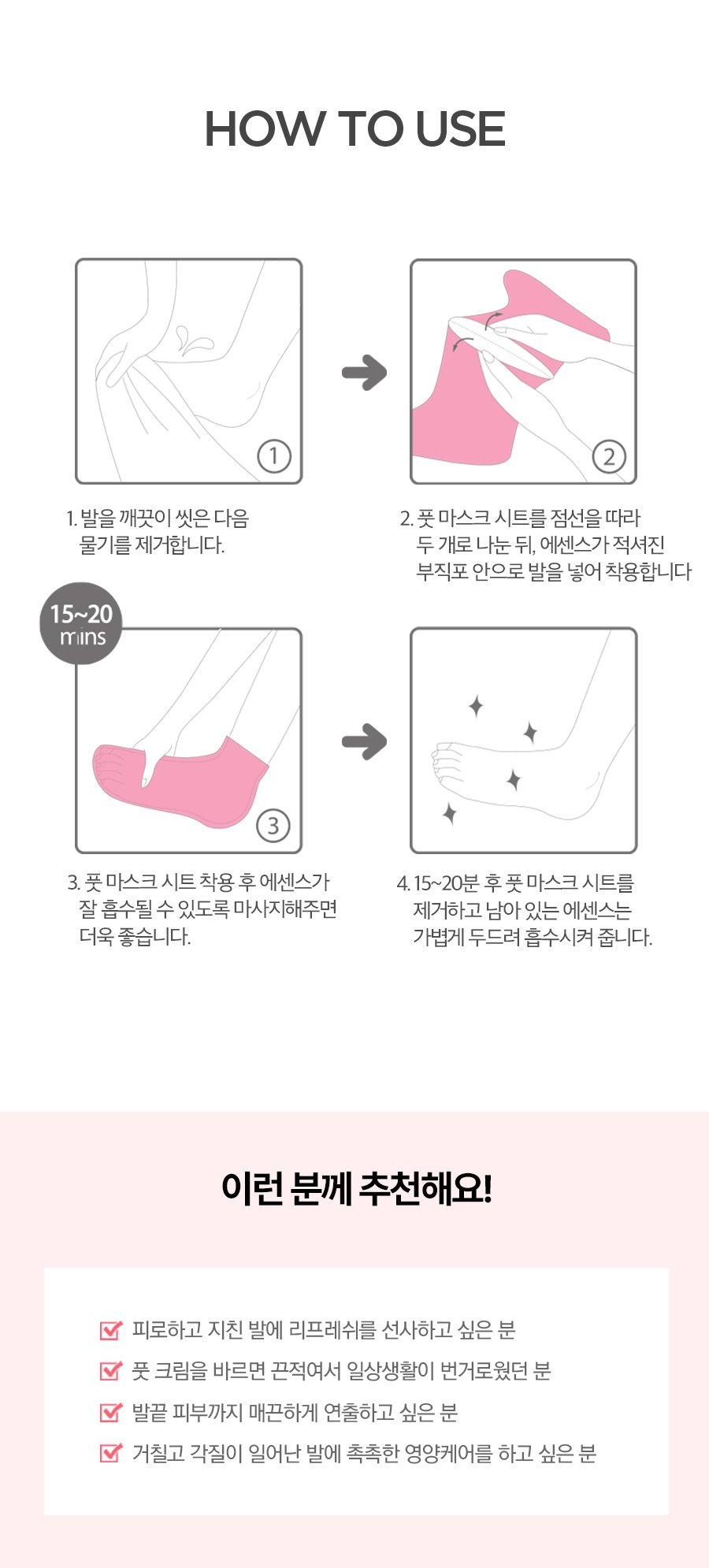 HOW TO USE

①

②

1. 발을 깨끗이 씻은 다음 물기를 제거합니다.

2. 풋 마스크 시트를 점선을 따라 두 개로 나눈 뒤, 에센스가 적셔진 부직포 안으로 발을 넣어 착용합니다

15~20 mins

③

3. 풋 마스크 시트 착용 후 에센스가 잘 흡수될 수 있도록 마사지해주면 더욱 좋습니다.

4. 15~20분 후 풋 마스크 시트를 제거하고 남아 있는 에센스는 가볍게 두드려 흡수시켜 줍니다.

이런 분께 추천해요!

피로하고 지친 발에 리프레쉬를 선사하고 싶은 분

풋 크림을 바르면 끈적여서 일상생활이 번거로웠던 분

발끝 피부까지 매끈하게 연출하고 싶은 분

거칠고 각질이 일어난 발에 촉촉한 영양케어를 하고 싶은 분