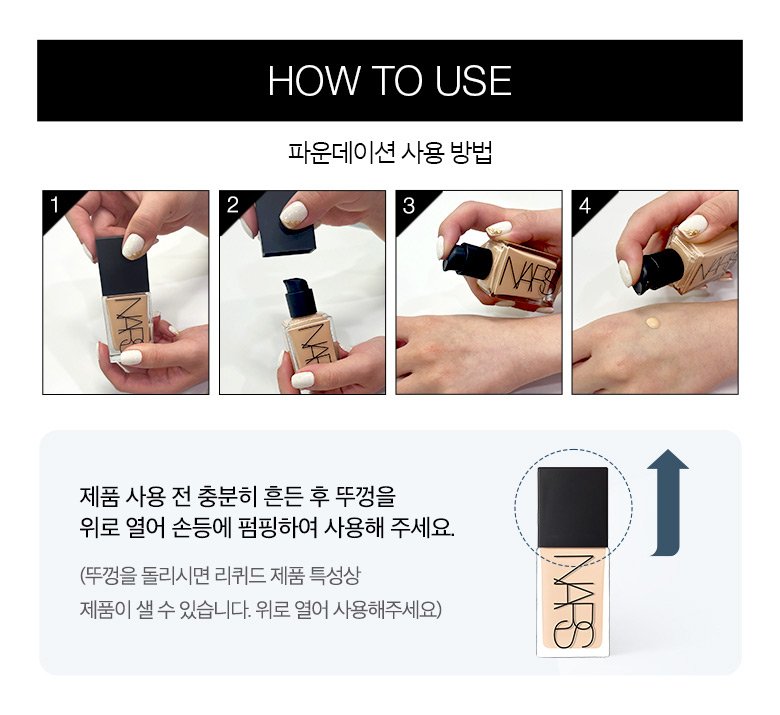 HOW TO USE

파운데이션 사용 방법

1

NARS

2

NARS

3

NARS

4

NARS

제품 사용 전 충분히 흔든 후 뚜껑을 위로 열어 손등에 펌핑하여 사용해 주세요.

(뚜껑을 돌리시면 리퀴드 제품 특성상 제품이 샐 수 있습니다. 위로 열어 사용해주세요)

NARS