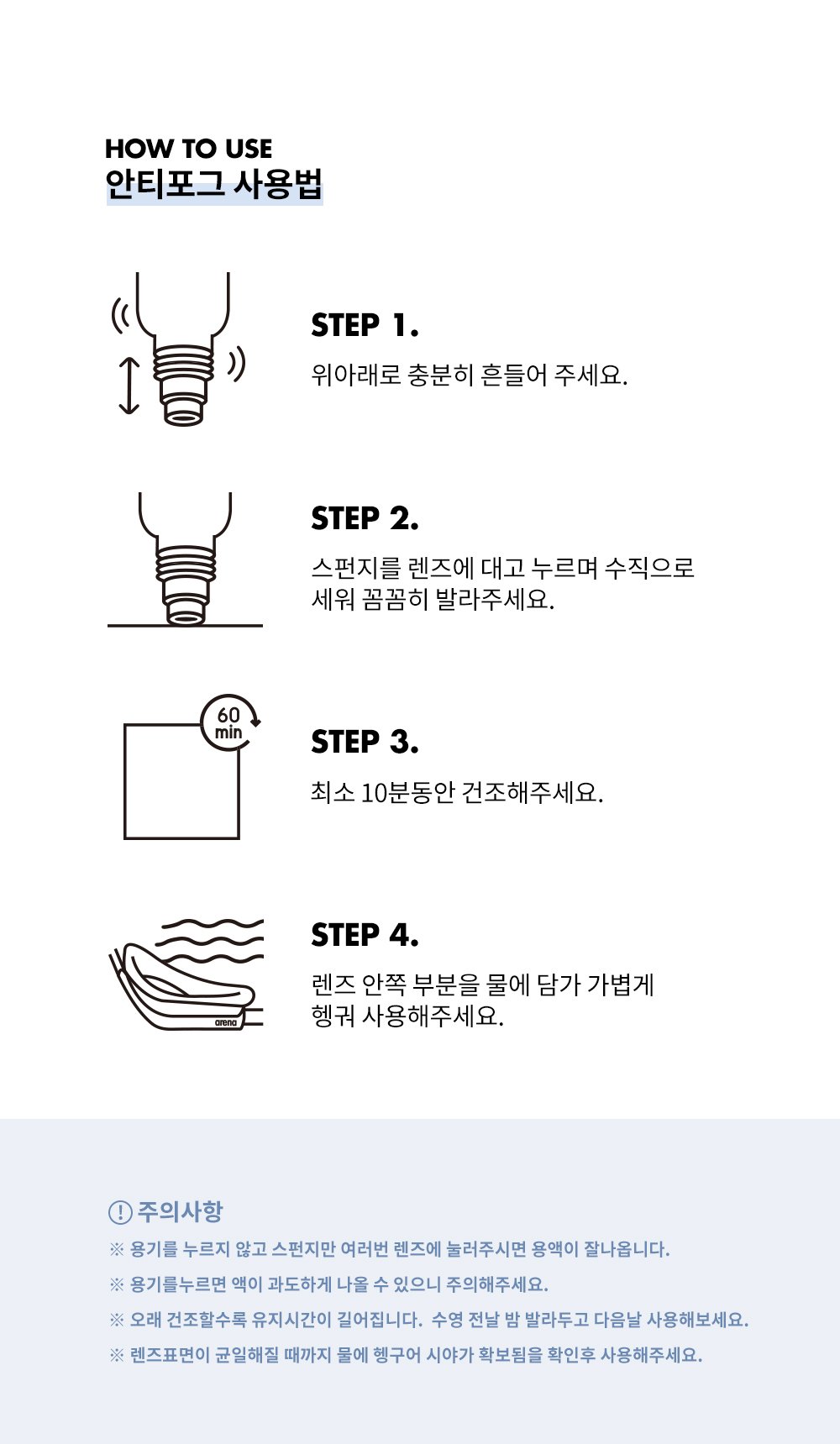 HOW TO USE
안티포그 사용법

STEP 1.
위아래로 충분히 흔들어 주세요.

STEP 2.
스펀지를 렌즈에 대고 누르며 수직으로 세워 꼼꼼히 발라주세요.

60 min

STEP 3.
최소 10분동안 건조해주세요.

arena

STEP 4.
렌즈 안쪽 부분을 물에 담가 가볍게 헹궈 사용해주세요.

! 주의사항
※ 용기를 누르지 않고 스펀지만 여러번 렌즈에 눌러주시면 용액이 잘나옵니다.
※ 용기를누르면 액이 과도하게 나올 수 있으니 주의해주세요.
※ 오래 건조할수록 유지시간이 길어집니다. 수영 전날 밤 발라두고 다음날 사용해보세요.
※ 렌즈표면이 균일해질 때까지 물에 헹구어 시야가 확보됨을 확인후 사용해주세요.