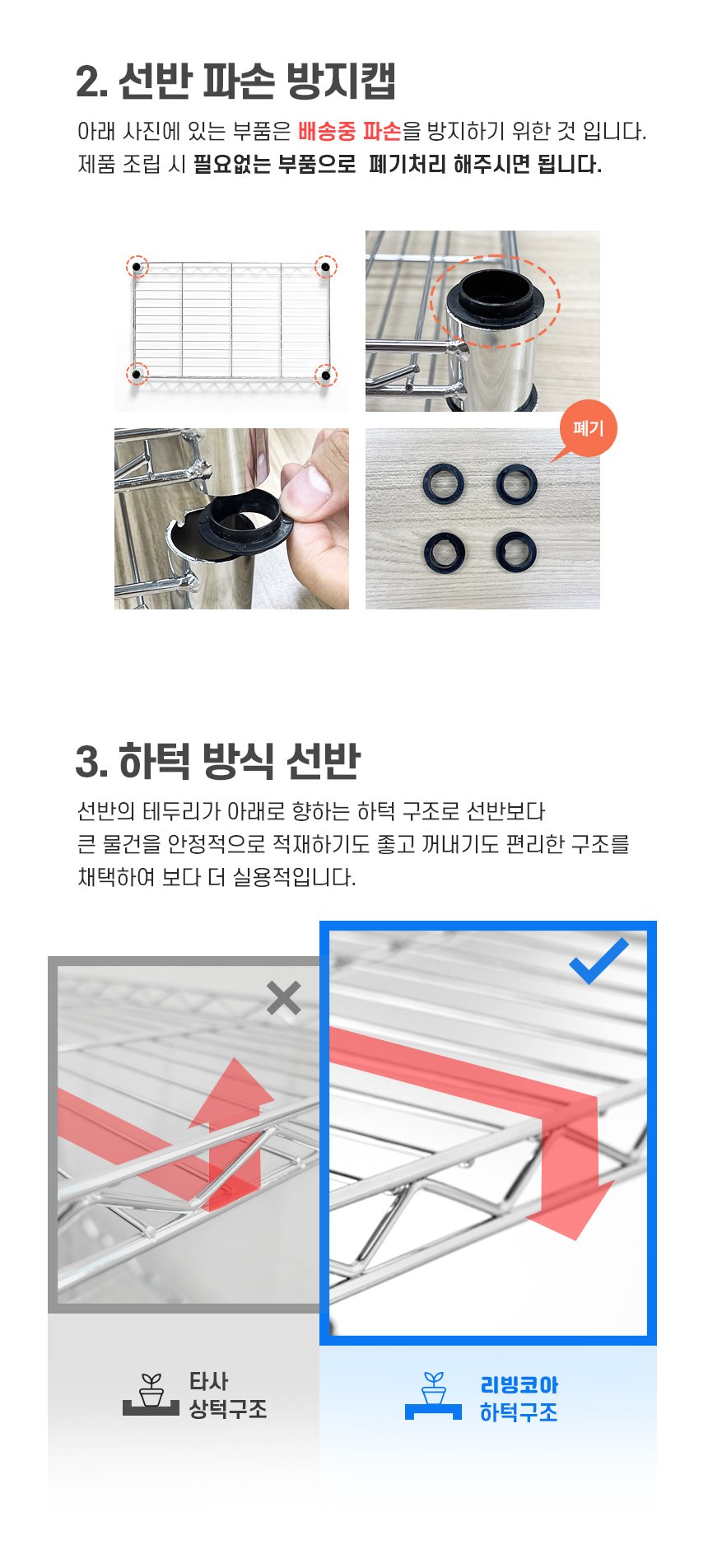 2. 선반 파손 방지캡

아래 사진에 있는 부품은 배송중 파손을 방지하기 위한 것 입니다.
제품 조립 시 필요없는 부품으로 폐기처리 해주시면 됩니다.

폐기

3. 하턱 방식 선반

선반의 테두리가 아래로 향하는 하턱 구조로 선반보다
큰 물건을 안정적으로 적재하기도 좋고 꺼내기도 편리한 구조를
채택하여 보다 더 실용적입니다.

타사
상턱구조

리빙코아
하턱구조