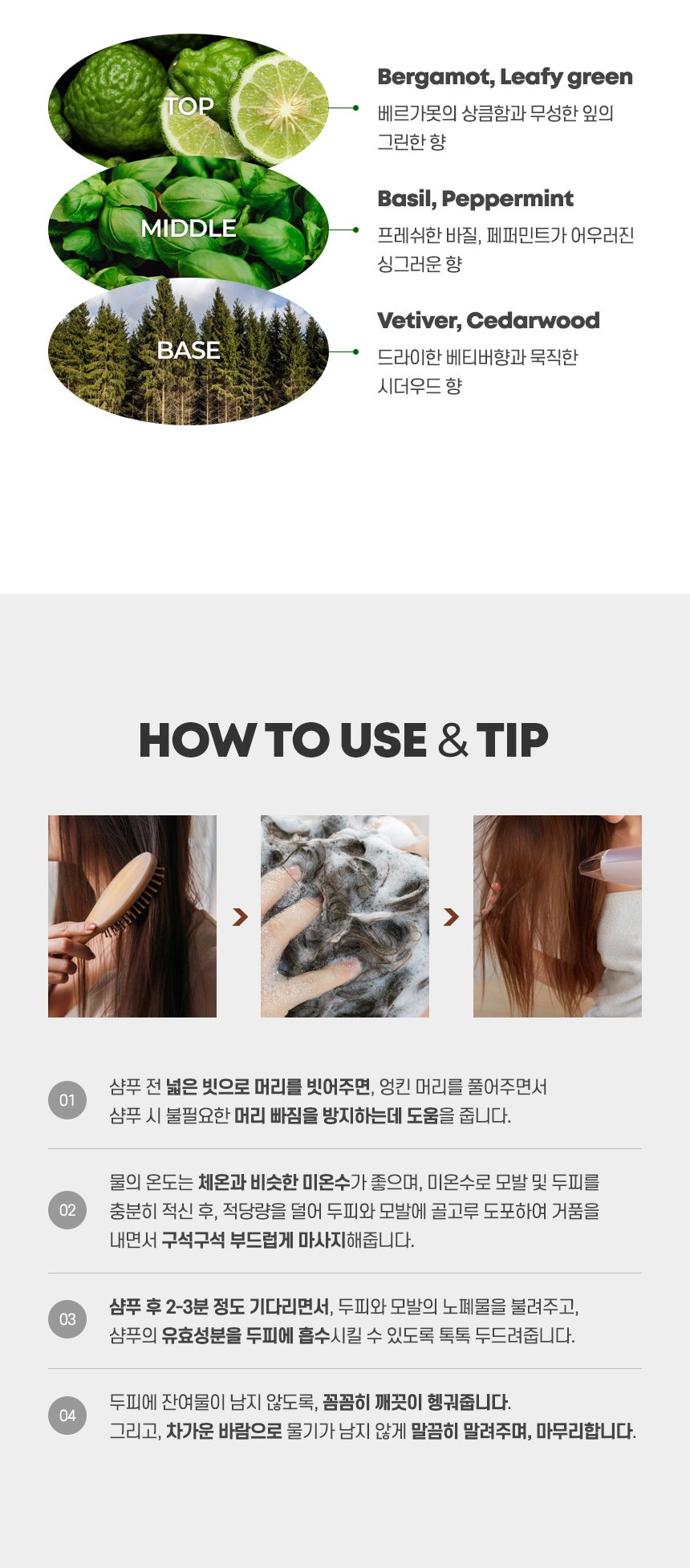 TOP

Bergamot, Leafy green
베르가못의 상큼함과 무성한 잎의 그린한 향

MIDDLE

Basil, Peppermint
프레쉬한 바질, 페퍼민트가 어우러진 싱그러운 향

BASE

Vetiver, Cedarwood
드라이한 베티버향과 묵직한 시더우드 향

HOW TO USE & TIP

01 샴푸 전 넓은 빗으로 머리를 빗어주면, 엉킨 머리를 풀어주면서 샴푸 시 불필요한 머리 빠짐을 방지하는데 도움을 줍니다.

02 물의 온도는 체온과 비슷한 미온수가 좋으며, 미온수로 모발 및 두피를 충분히 적신 후, 적당량을 덜어 두피와 모발에 골고루 도포하여 거품을 내면서 구석구석 부드럽게 마사지해줍니다.

03 샴푸 후 2-3분 정도 기다리면서, 두피와 모발의 노폐물을 불려주고, 샴푸의 유효성분을 두피에 흡수시킬 수 있도록 톡톡 두드려줍니다.

04 두피에 잔여물이 남지 않도록, 꼼꼼히 깨끗이 헹궈줍니다. 그리고, 차가운 바람으로 물기가 남지 않게 말끔히 말려주며, 마무리합니다.