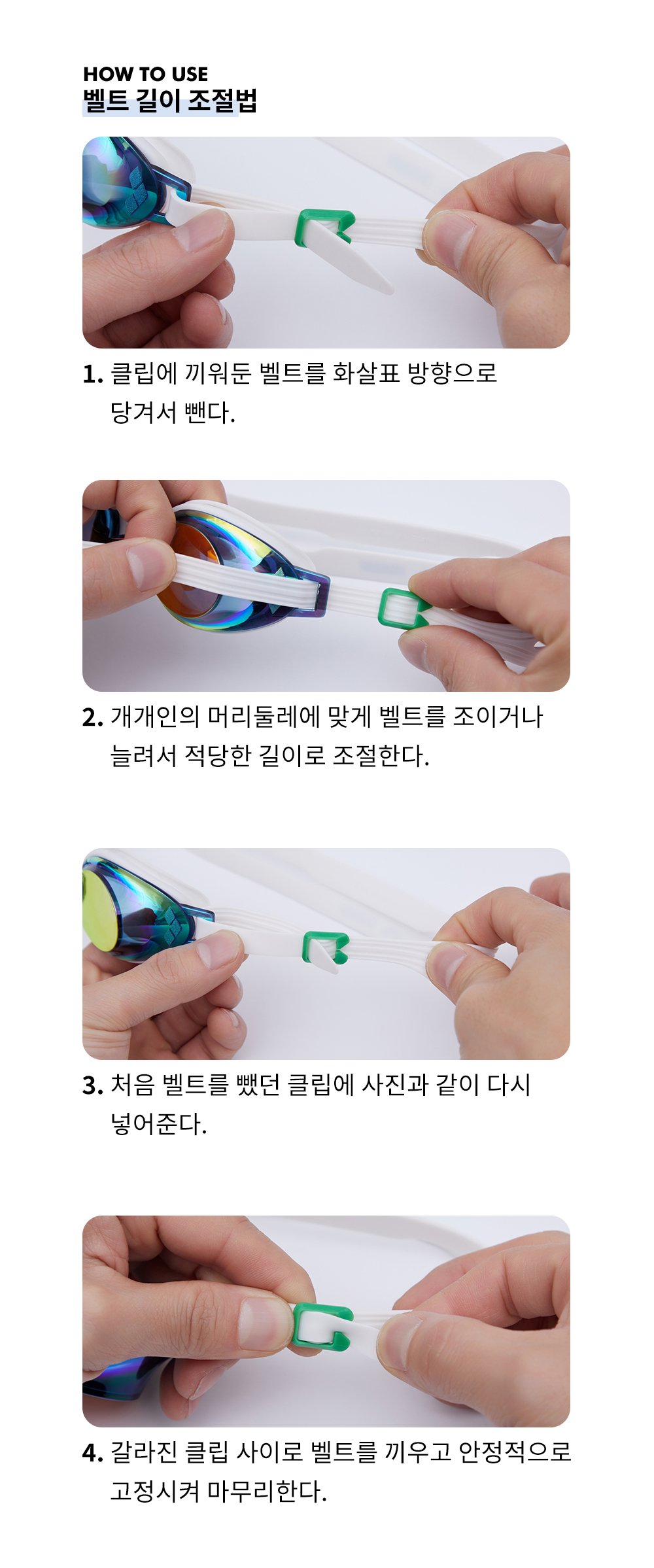 HOW TO USE
벨트 길이 조절법

1. 클립에 끼워둔 벨트를 화살표 방향으로 당겨서 뺀다.

2. 개개인의 머리둘레에 맞게 벨트를 조이거나 늘려서 적당한 길이로 조절한다.

3. 처음 벨트를 뺐던 클립에 사진과 같이 다시 넣어준다.

4. 갈라진 클립 사이로 벨트를 끼우고 안정적으로 고정시켜 마무리한다.