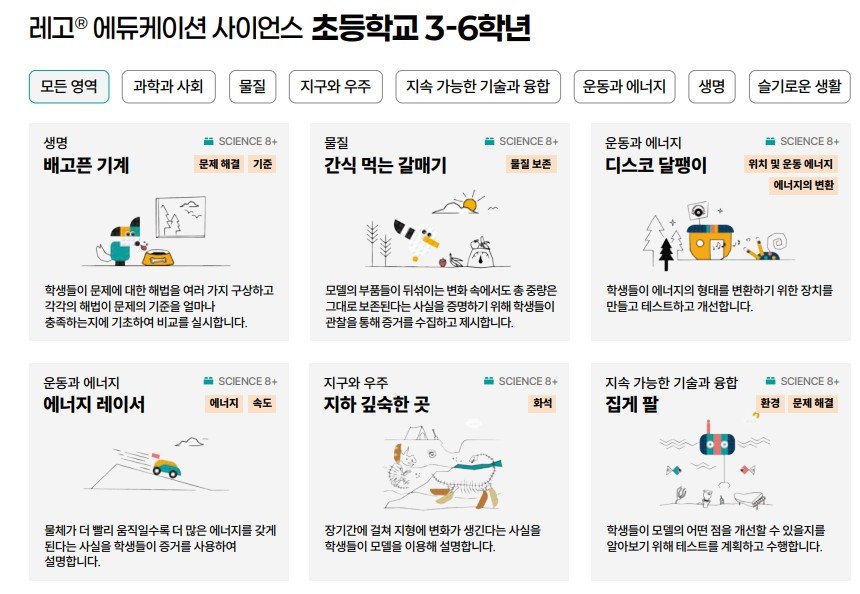 레고® 에듀케이션 사이언스 초등학교 3-6학년

모든 영역
과학과 사회
물질
지구와 우주
지속 가능한 기술과 융합
운동과 에너지
생명
슬기로운 생활

생명
SCIENCE 8+
배고픈 기계
문제 해결
기준
학생들이 문제에 대한 해법을 여러 가지 구상하고 각각의 해법이 문제의 기준을 얼마나 충족하는지에 기초하여 비교를 실시합니다.

물질
SCIENCE 8+
간식 먹는 갈매기
물질 보존
모델의 부품들이 뒤섞이는 변화 속에서도 총 중량은 그대로 보존된다는 사실을 증명하기 위해 학생들이 관찰을 통해 증거를 수집하고 제시합니다.

운동과 에너지
SCIENCE 8+
디스코 달팽이
위치 및 운동 에너지
에너지의 변환
학생들이 에너지의 형태를 변환하기 위한 장치를 만들고 테스트하고 개선합니다.

운동과 에너지
SCIENCE 8+
에너지 레이서
에너지
속도
물체가 더 빨리 움직일수록 더 많은 에너지를 갖게 된다는 사실을 학생들이 증거를 사용하여 설명합니다.

지구와 우주
SCIENCE 8+
지하 깊숙한 곳
화석
장기간에 걸쳐 지형에 변화가 생긴다는 사실을 학생들이 모델을 이용해 설명합니다.

지속 가능한 기술과 융합
SCIENCE 8+
집게 팔
환경
문제 해결
학생들이 모델의 어떤 점을 개선할 수 있을지를 알아보기 위해 테스트를 계획하고 수행합니다.